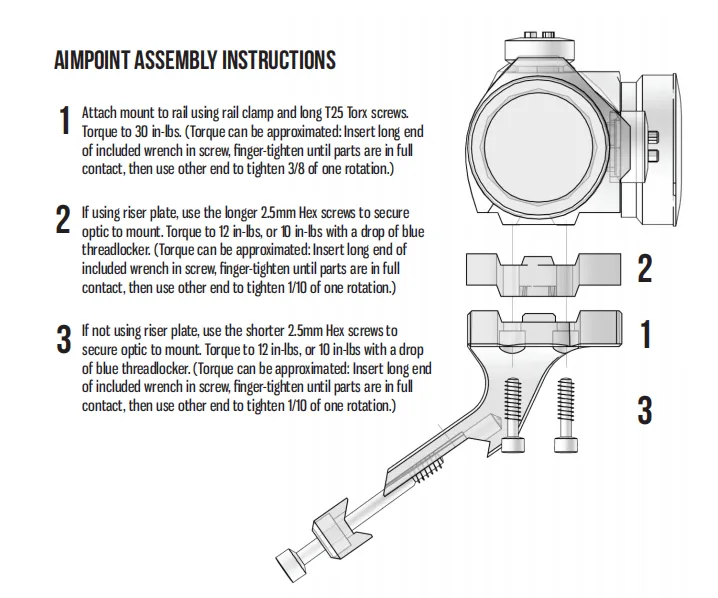 AIMPOINT ASSEMBLY INSTRUCTIONS

1 Attach mount to rail using rail clamp and long T25 Torx screws. Torque to 30 in-lbs. (Torque can be approximated: Insert long end of included wrench in screw, finger-tighten until parts are in full contact, then use other end to tighten 3/8 of one rotation.)

2 If using riser plate, use the longer 2.5mm Hex screws to secure optic to mount. Torque to 12 in-lbs, or 10 in-lbs with a drop of blue threadlocker. (Torque can be approximated: Insert long end of included wrench in screw, finger-tighten until parts are in full contact, then use other end to tighten 1/10 of one rotation.)

3 If not using riser plate, use the shorter 2.5mm Hex screws to secure optic to mount. Torque to 12 in-lbs, or 10 in-lbs with a drop of blue threadlocker. (Torque can be approximated: Insert long end of included wrench in screw, finger-tighten until parts are in full contact, then use other end to tighten 1/10 of one rotation.)

2

1

3