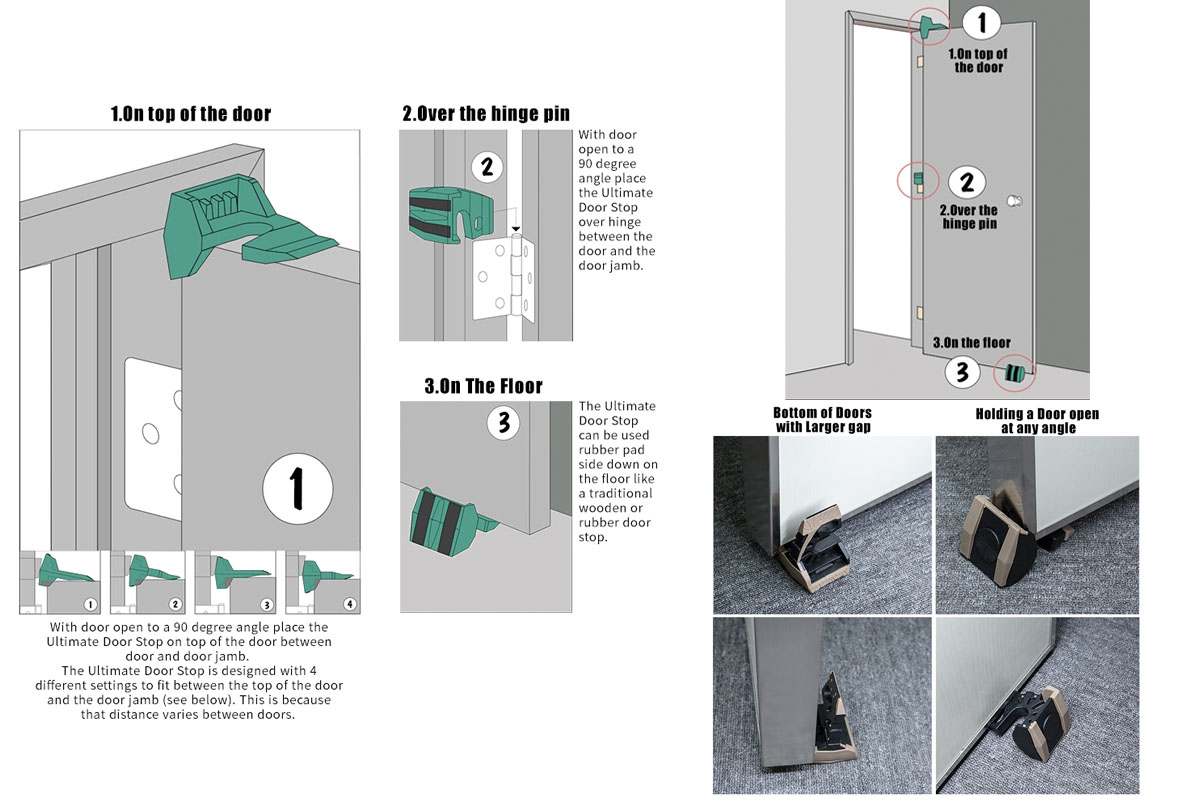 1.On top of the door

1

1 2 3 4

With door open to a 90 degree angle place the Ultimate Door Stop on top of the door between door and door jamb.
The Ultimate Door Stop is designed with 4 different settings to fit between the top of the door and the door jamb (see below). This is because that distance varies between doors.

2.Over the hinge pin

2

With door open to a 90 degree angle place the Ultimate Door Stop over hinge between the door and the door jamb.

3.On The Floor

3

The Ultimate Door Stop can be used rubber pad side down on the floor like a traditional wooden or rubber door stop.

1
1.On top of the door

2
2.Over the hinge pin

3.On the floor
3

Bottom of Doors with Larger gap

Holding a Door open at any angle