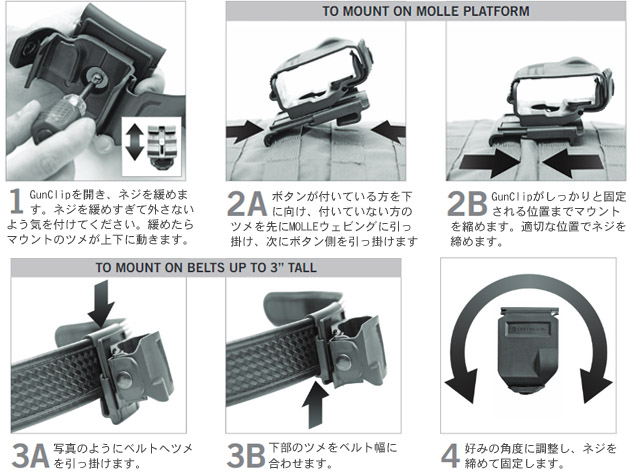 TO MOUNT ON MOLLE PLATFORM

1 GunClipを開き、ネジを緩めます。ネジを緩めすぎて外さないよう気を付けてください。緩めたらマウントのツメが上下に動きます。

2A ボタンが付いている方を下に向け、付いていない方のツメを先にMOLLEウェビングに引っ掛け、次にボタン側を引っ掛けます

2B GunClipがしっかりと固定される位置までマウントを縮めます。適切な位置でネジを締めます。

TO MOUNT ON BELTS UP TO 3" TALL

3A 写真のようにベルトへツメを引っ掛けます。

3B 下部のツメをベルト幅に合わせます。

4 好みの角度に調整し、ネジを締めて固定します。